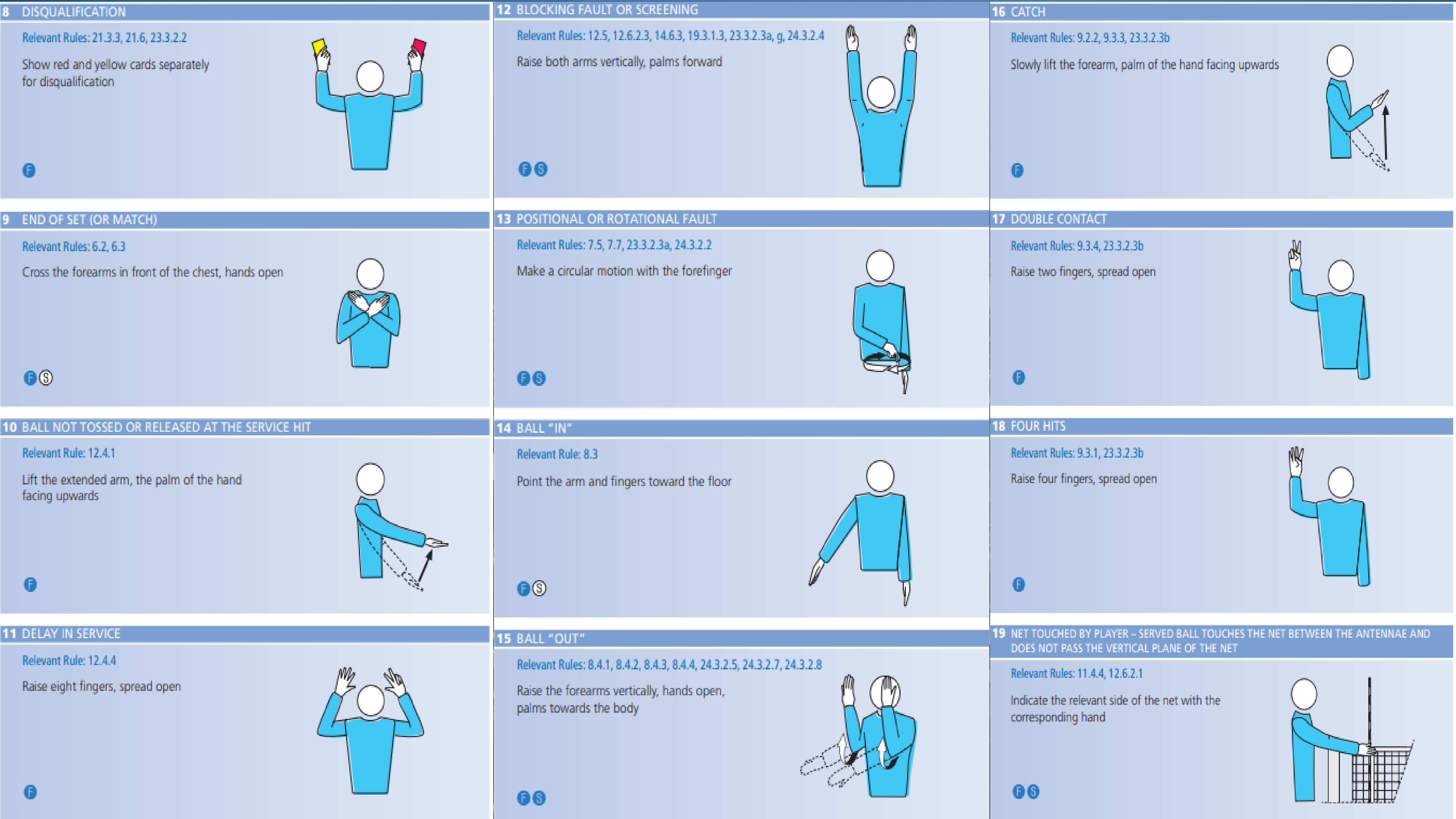 8 DISQUALIFICATION

Relevant Rules: 21.3.3, 21.6, 23.3.2.2

Show red and yellow cards separately for disqualification

F

9 END OF SET (OR MATCH)

Relevant Rules: 6.2, 6.3

Cross the forearms in front of the chest, hands open

F S

10 BALL NOT TOSSED OR RELEASED AT THE SERVICE HIT

Relevant Rule: 12.4.1

Lift the extended arm, the palm of the hand facing upwards

F

11 DELAY IN SERVICE

Relevant Rule: 12.4.4

Raise eight fingers, spread open

F

12 BLOCKING FAULT OR SCREENING

Relevant Rules: 12.5, 12.6.2.3, 14.6.3, 19.3.1.3, 23.3.2.3a, g, 24.3.2.4

Raise both arms vertically, palms forward

F S

13 POSITIONAL OR ROTATIONAL FAULT

Relevant Rules: 7.5, 7.7, 23.3.2.3a, 24.3.2.2

Make a circular motion with the forefinger

F S

14 BALL "IN"

Relevant Rule: 8.3

Point the arm and fingers toward the floor

F S

15 BALL "OUT"

Relevant Rules: 8.4.1, 8.4.2, 8.4.3, 8.4.4, 24.3.2.5, 24.3.2.7, 24.3.2.8

Raise the forearms vertically, hands open, palms towards the body

F S

16 CATCH

Relevant Rules: 9.2.2, 9.3.3, 23.3.2.3b

Slowly lift the forearm, palm of the hand facing upwards

F

17 DOUBLE CONTACT

Relevant Rules: 9.3.4, 23.3.2.3b

Raise two fingers, spread open

F

18 FOUR HITS

Relevant Rules: 9.3.1, 23.3.2.3b

Raise four fingers, spread open

F

19 NET TOUCHED BY PLAYER – SERVED BALL TOUCHES THE NET BETWEEN THE ANTENNAE AND DOES NOT PASS THE VERTICAL PLANE OF THE NET

Relevant Rules: 11.4.4, 12.6.2.1

Indicate the relevant side of the net with the corresponding hand

F S